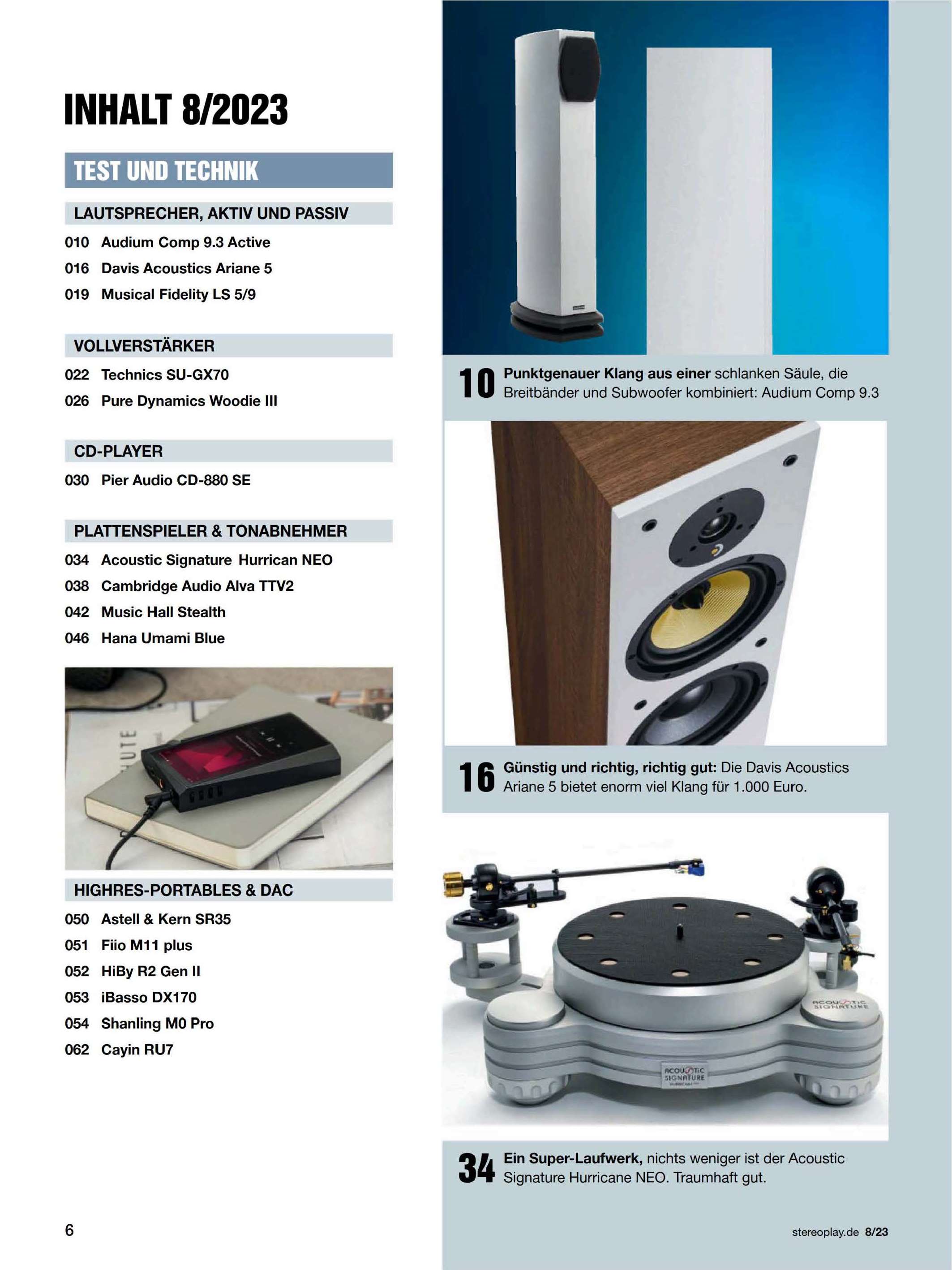 INHALT 8/2023

TEST UND TECHNIK

LAUTSPRECHER, AKTIV UND PASSIV

010 Audium Comp 9.3 Active
016 Davis Acoustics Ariane 5
019 Musical Fidelity LS 5/9

VOLLVERSTÄRKER

022 Technics SU-GX70
026 Pure Dynamics Woodie III

CD-PLAYER

030 Pier Audio CD-880 SE

PLATTENSPIELER & TONABNEHMER

034 Acoustic Signature Hurrican NEO
038 Cambridge Audio Alva TTV2
042 Music Hall Stealth
046 Hana Umami Blue

HIGHRES-PORTABLES & DAC

050 Astell & Kern SR35
051 Fiio M11 plus
052 HiBy R2 Gen II
053 iBasso DX170
054 Shanling M0 Pro
062 Cayin RU7

10 Punktgenauer Klang aus einer schlanken Säule, die Breitbänder und Subwoofer kombiniert: Audium Comp 9.3

16 Günstig und richtig, richtig gut: Die Davis Acoustics Ariane 5 bietet enorm viel Klang für 1.000 Euro.

ACOUSTIC SIGNATURE

ACOUSTIC SIGNATURE

34 Ein Super-Laufwerk, nichts weniger ist der Acoustic Signature Hurricane NEO. Traumhaft gut.

6

stereoplay.de 8/23